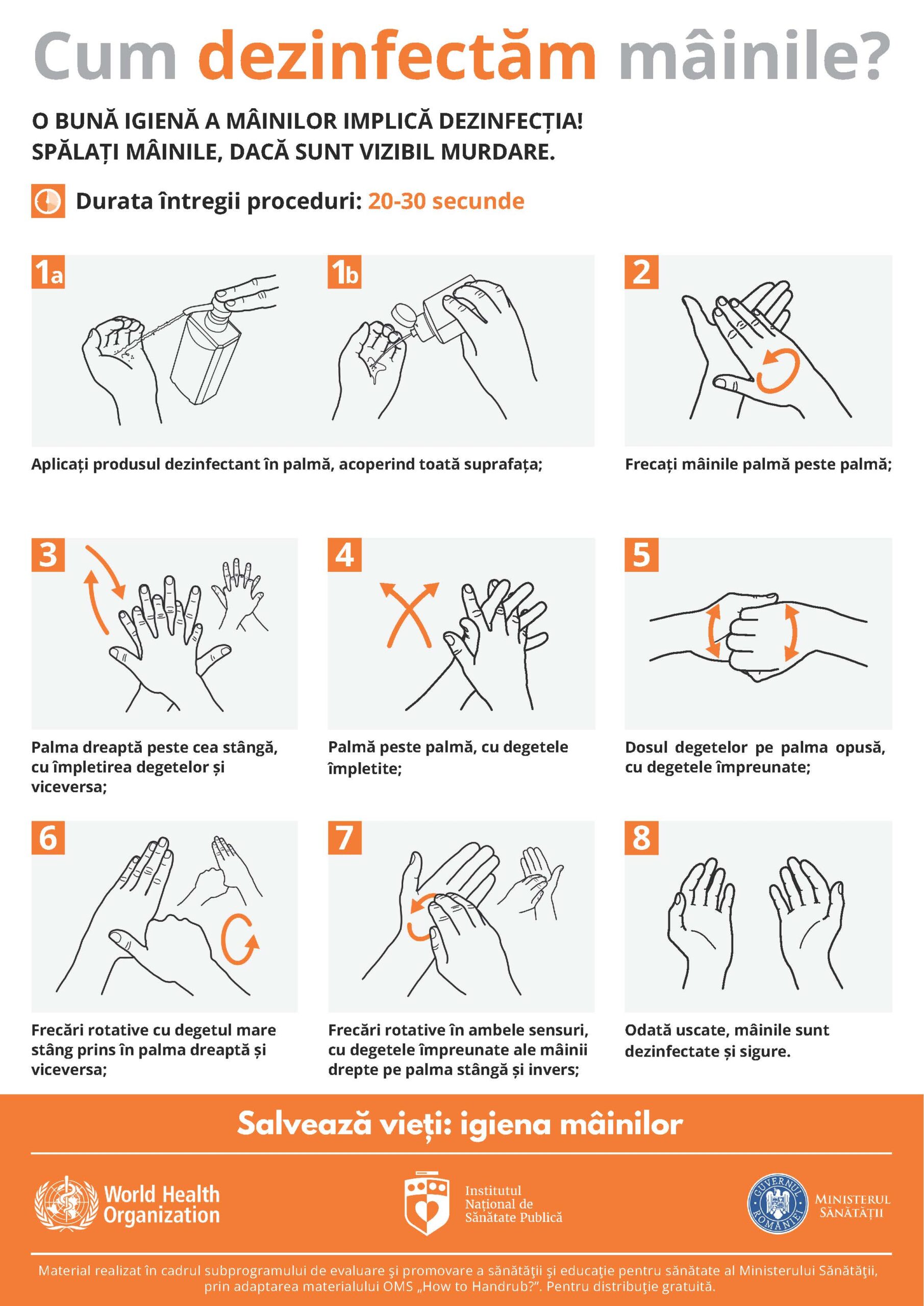 Cum dezinfectăm mâinile?

O BUNĂ IGIENĂ A MÂINILOR IMPLICĂ DEZINFECȚIA!
SPĂLAȚI MÂINILE, DACĂ SUNT VIZIBIL MURDARE.

Durata întregii proceduri: 20-30 secunde

1a

1b

Aplicați produsul dezinfectant în palmă, acoperind toată suprafața;

2

Frecați mâinile palmă peste palmă;

3

Palma dreaptă peste cea stângă, cu împletirea degetelor și viceversa;

4

Palmă peste palmă, cu degetele împletite;

5

Dosul degetelor pe palma opusă, cu degetele împreunate;

6

Frecări rotative cu degetul mare stâng prins în palma dreaptă și viceversa;

7

Frecări rotative în ambele sensuri, cu degetele împreunate ale mâinii drepte pe palma stângă și invers;

8

Odată uscate, mâinile sunt dezinfectate și sigure.

Salvează vieți: igiena mâinilor

World Health Organization

Institutul Național de Sănătate Publică

GUVERNUL ROMÂNIEI

MINISTERUL SĂNĂTĂȚII

Material realizat în cadrul subprogramului de evaluare şi promovare a sănătăţii şi educaţie pentru sănătate al Ministerului Sănătăţii, prin adaptarea materialului OMS „How to Handrub?". Pentru distribuţie gratuită.