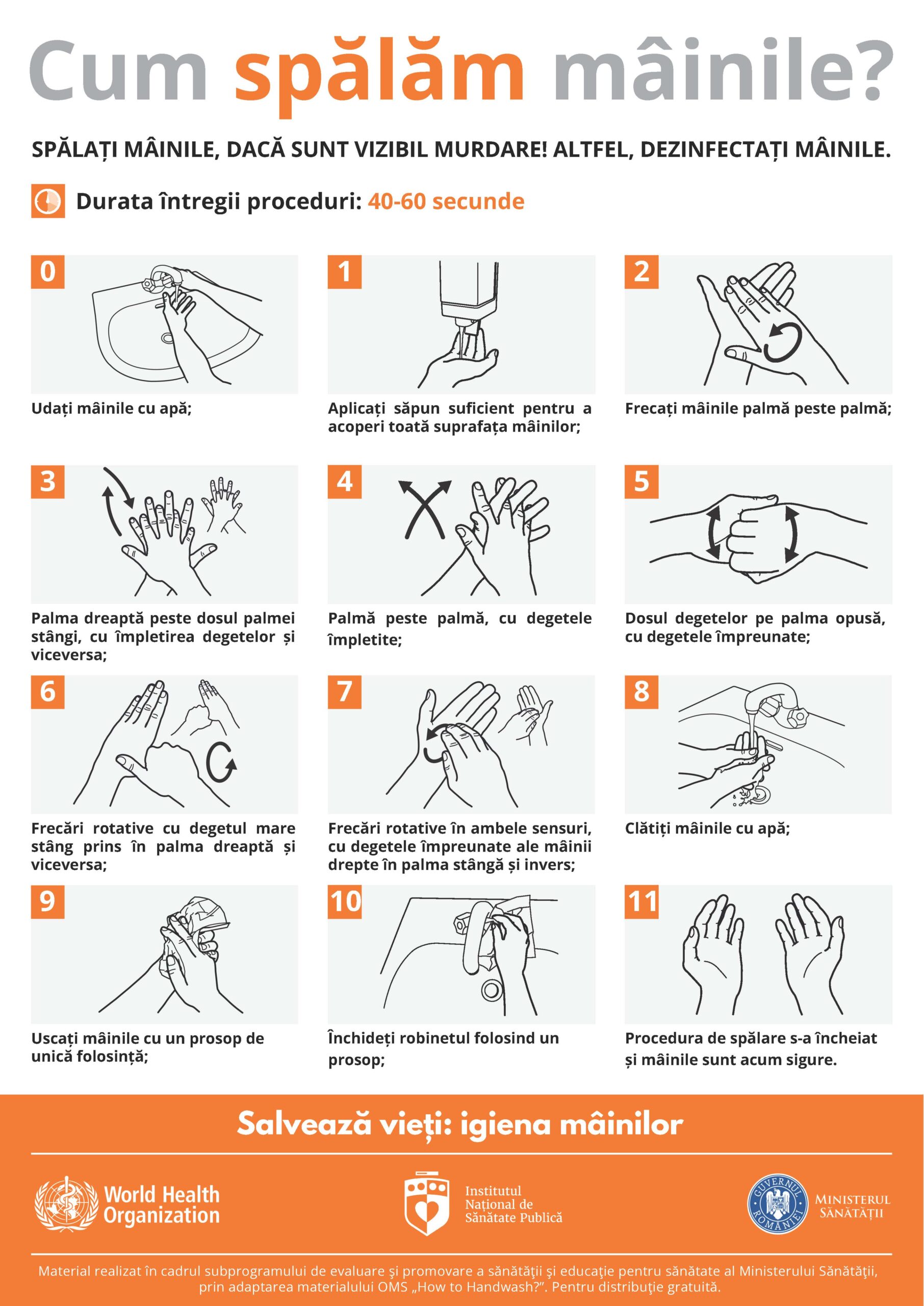 Cum spălăm mâinile?

SPĂLAȚI MÂINILE, DACĂ SUNT VIZIBIL MURDARE! ALTFEL, DEZINFECTAȚI MÂINILE.

Durata întregii proceduri: 40-60 secunde

0

Udați mâinile cu apă;

1

Aplicați săpun suficient pentru a acoperi toată suprafața mâinilor;

2

Frecați mâinile palmă peste palmă;

3

Palma dreaptă peste dosul palmei stângi, cu împletirea degetelor și viceversa;

4

Palmă peste palmă, cu degetele împletite;

5

Dosul degetelor pe palma opusă, cu degetele împreunate;

6

Frecări rotative cu degetul mare stâng prins în palma dreaptă și viceversa;

7

Frecări rotative în ambele sensuri, cu degetele împreunate ale mâinii drepte în palma stângă și invers;

8

Clătiți mâinile cu apă;

9

Uscați mâinile cu un prosop de unică folosință;

10

Închideți robinetul folosind un prosop;

11

Procedura de spălare s-a încheiat și mâinile sunt acum sigure.

Salvează vieți: igiena mâinilor

World Health Organization

Institutul Național de Sănătate Publică

GUVERNUL ROMÂNIEI

MINISTERUL SĂNĂTĂȚII

Material realizat în cadrul subprogramului de evaluare şi promovare a sănătăţii şi educaţie pentru sănătate al Ministerului Sănătăţii, prin adaptarea materialului OMS „How to Handwash?”. Pentru distribuţie gratuită.